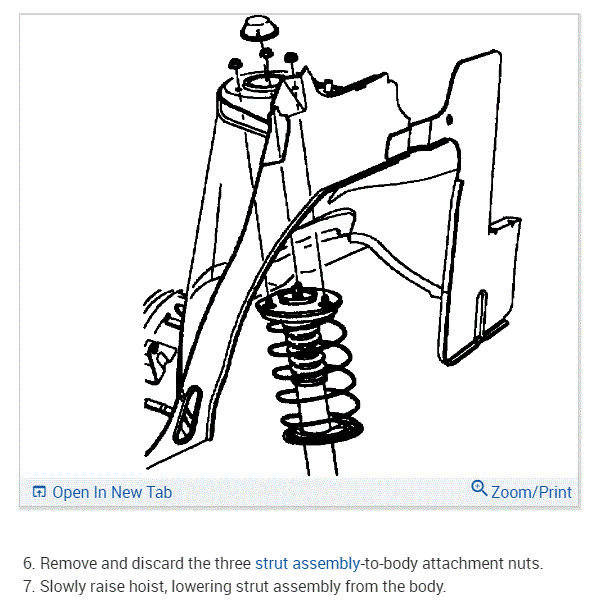 Open In New Tab

Zoom/Print

6. Remove and discard the three strut assembly-to-body attachment nuts.
7. Slowly raise hoist, lowering strut assembly from the body.