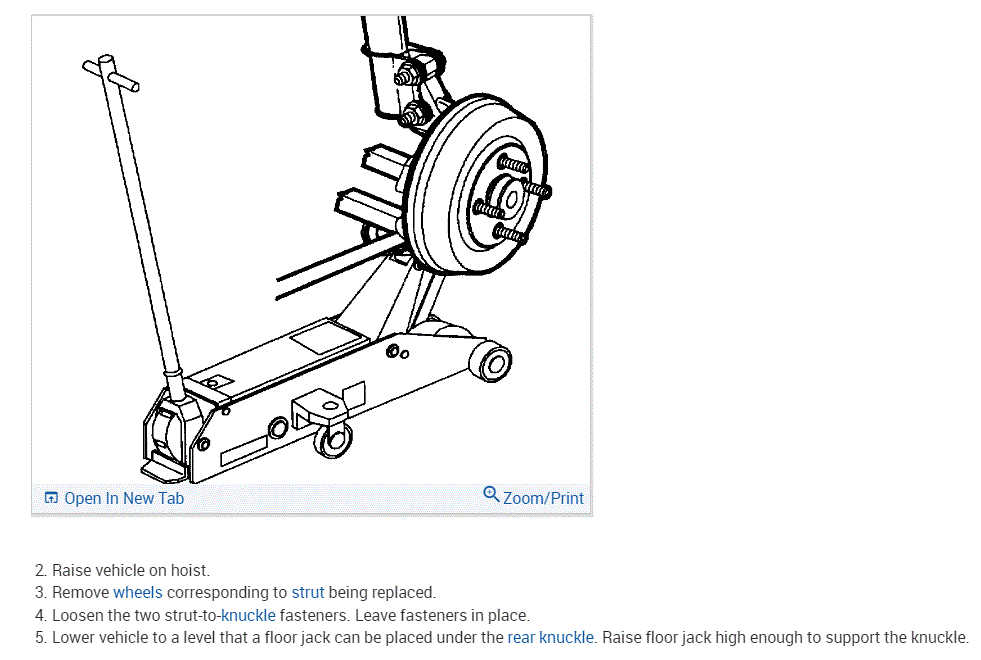 Open In New Tab

Zoom/Print

2. Raise vehicle on hoist.
3. Remove wheels corresponding to strut being replaced.
4. Loosen the two strut-to-knuckle fasteners. Leave fasteners in place.
5. Lower vehicle to a level that a floor jack can be placed under the rear knuckle. Raise floor jack high enough to support the knuckle.