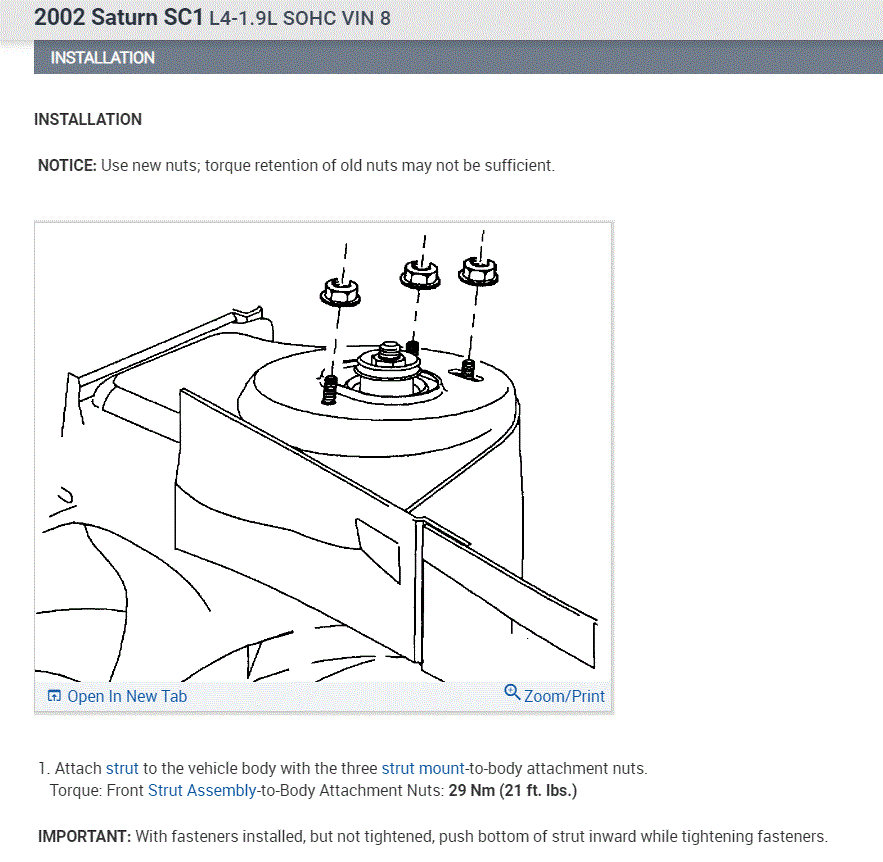 2002 Saturn SC1 L4-1.9L SOHC VIN 8

INSTALLATION

INSTALLATION

NOTICE: Use new nuts; torque retention of old nuts may not be sufficient.

Open In New Tab

Zoom/Print

1. Attach strut to the vehicle body with the three strut mount-to-body attachment nuts.
Torque: Front Strut Assembly-to-Body Attachment Nuts: 29 Nm (21 ft. lbs.)

IMPORTANT: With fasteners installed, but not tightened, push bottom of strut inward while tightening fasteners.