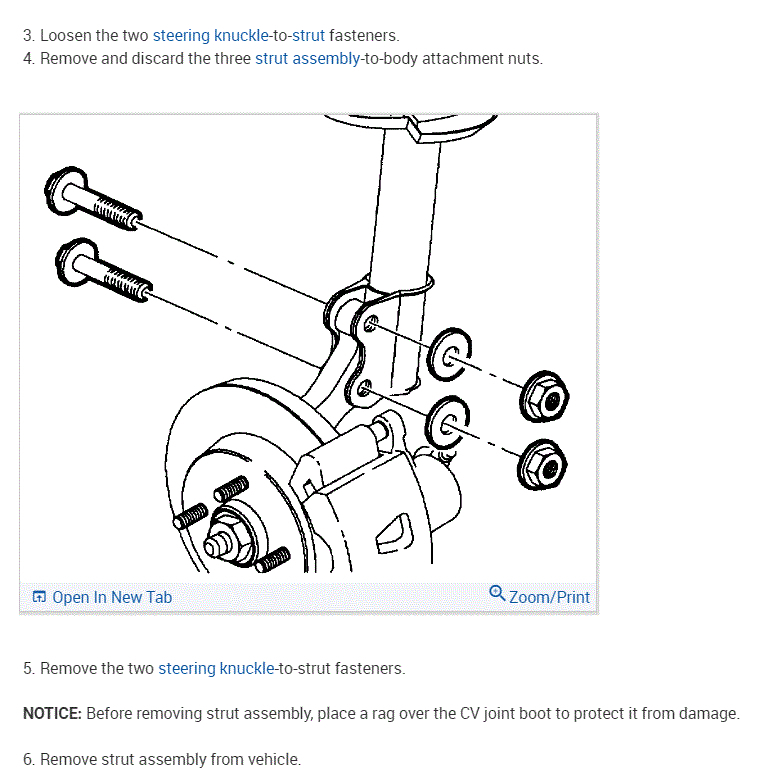 3. Loosen the two steering knuckle-to-strut fasteners.
4. Remove and discard the three strut assembly-to-body attachment nuts.

Open In New Tab

Zoom/Print

5. Remove the two steering knuckle-to-strut fasteners.

NOTICE: Before removing strut assembly, place a rag over the CV joint boot to protect it from damage.

6. Remove strut assembly from vehicle.