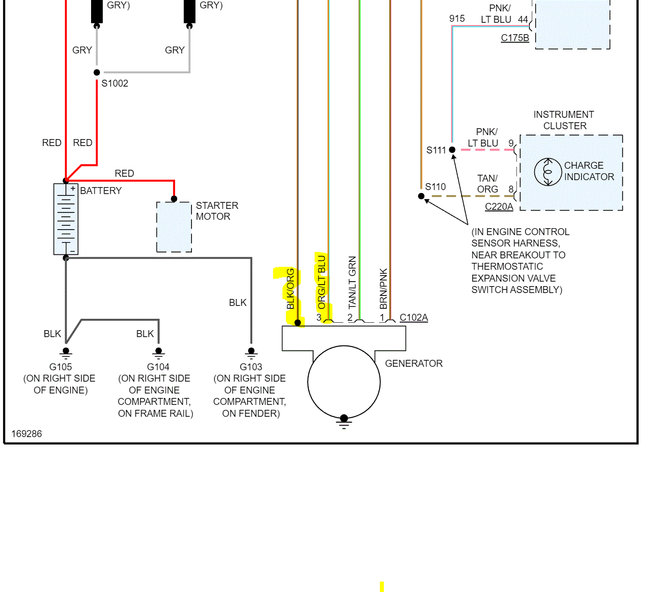 GRY) GRY)

GRY GRY

S1002

RED RED

RED

BATTERY

STARTER MOTOR

BLK

BLK BLK

G105 (ON RIGHT SIDE OF ENGINE)

G104 (ON RIGHT SIDE OF ENGINE COMPARTMENT, ON FRAME RAIL)

G103 (ON RIGHT SIDE OF ENGINE COMPARTMENT, ON FENDER)

169286

BLK/ORG

ORG/LT BLU

TAN/LT GRN

BRN/PNK

3 2 1

C102A

GENERATOR

915

PNK/ LT BLU 44

C175B

INSTRUMENT CLUSTER

S111

PNK/ LT BLU 9

CHARGE INDICATOR

S110

TAN/ ORG 8

C220A

(IN ENGINE CONTROL SENSOR HARNESS, NEAR BREAKOUT TO THERMOSTATIC EXPANSION VALVE SWITCH ASSEMBLY)