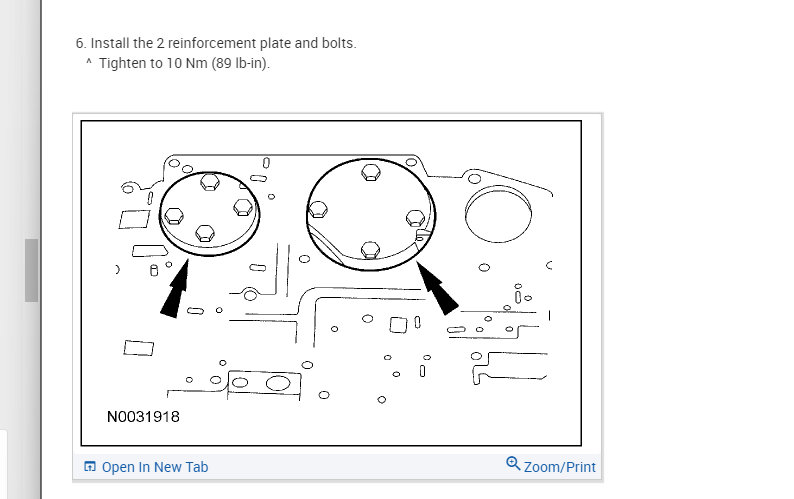 6. Install the 2 reinforcement plate and bolts.
^ Tighten to 10 Nm (89 lb-in).

N0031918

Open In New Tab

Zoom/Print