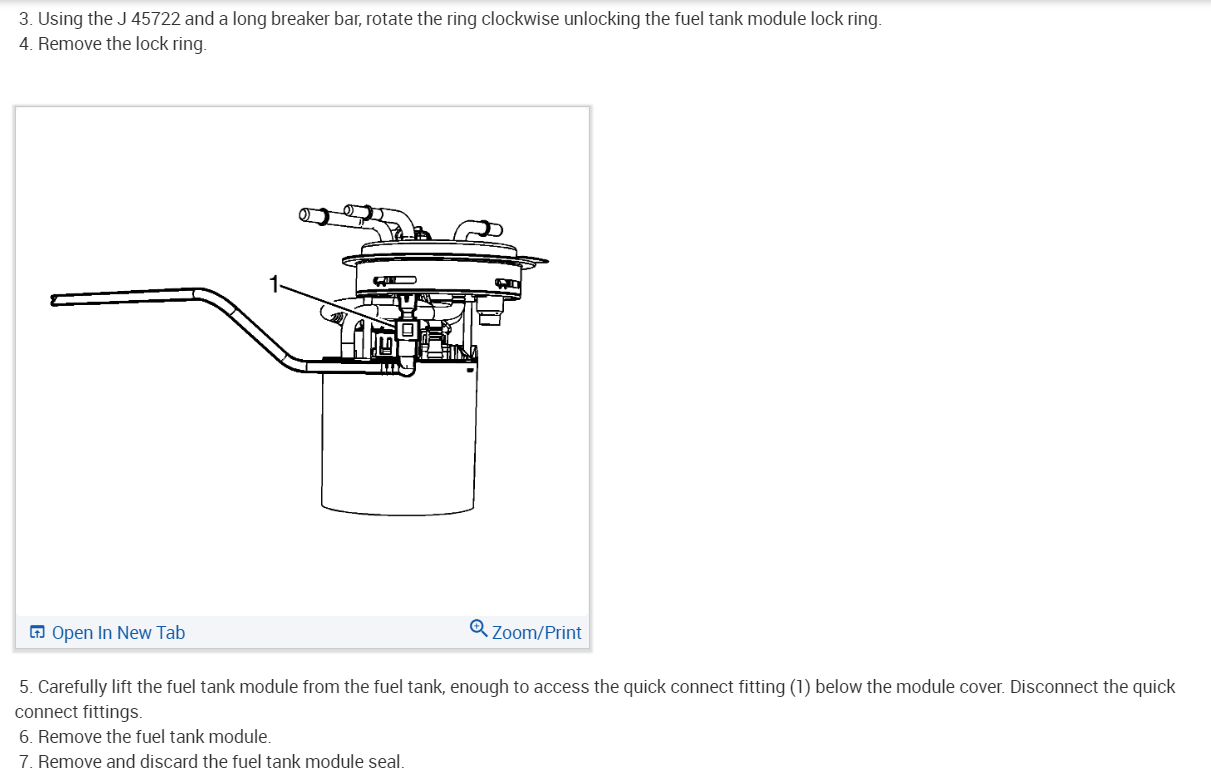 3. Using the J 45722 and a long breaker bar, rotate the ring clockwise unlocking the fuel tank module lock ring.
4. Remove the lock ring.

1

Open In New Tab
Zoom/Print

5. Carefully lift the fuel tank module from the fuel tank, enough to access the quick connect fitting (1) below the module cover. Disconnect the quick connect fittings.
6. Remove the fuel tank module.
7. Remove and discard the fuel tank module seal.