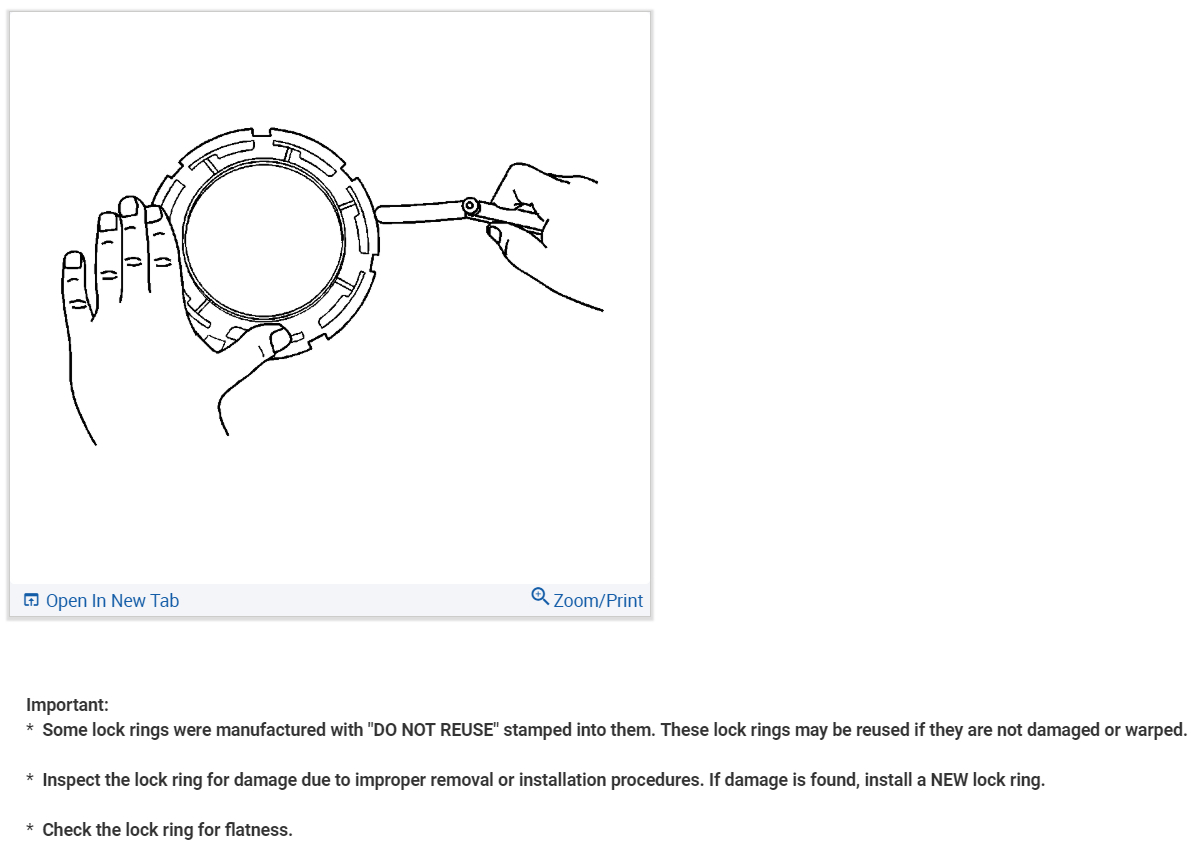 Open In New Tab

Zoom/Print

Important:
* Some lock rings were manufactured with "DO NOT REUSE" stamped into them. These lock rings may be reused if they are not damaged or warped.

* Inspect the lock ring for damage due to improper removal or installation procedures. If damage is found, install a NEW lock ring.

* Check the lock ring for flatness.