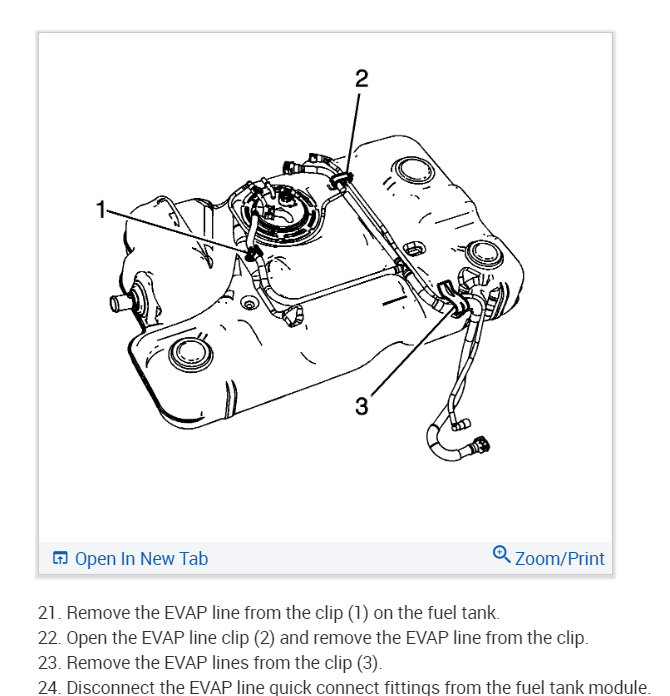 2

1

3

Open In New Tab

Zoom/Print

21. Remove the EVAP line from the clip (1) on the fuel tank.
22. Open the EVAP line clip (2) and remove the EVAP line from the clip.
23. Remove the EVAP lines from the clip (3).
24. Disconnect the EVAP line quick connect fittings from the fuel tank module.