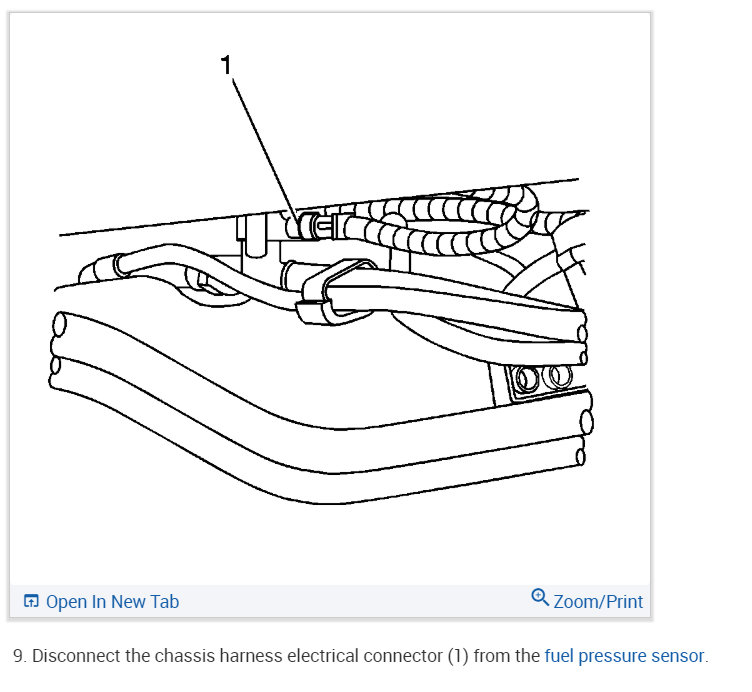 1

Open In New Tab

Zoom/Print

9. Disconnect the chassis harness electrical connector (1) from the fuel pressure sensor.