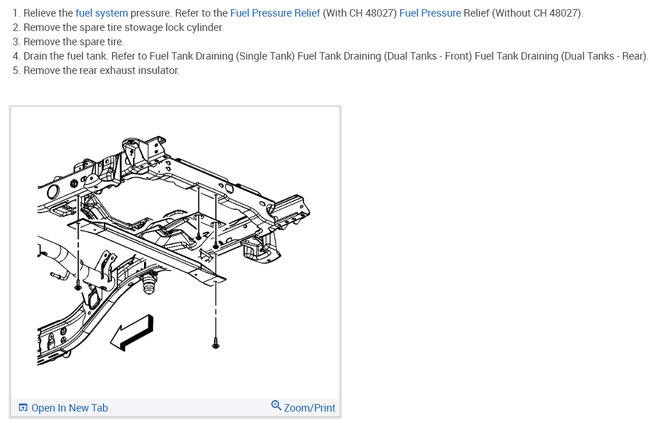 1. Relieve the fuel system pressure. Refer to the Fuel Pressure Relief (With CH 48027) Fuel Pressure Relief (Without CH 48027).
2. Remove the spare tire stowage lock cylinder.
3. Remove the spare tire.
4. Drain the fuel tank. Refer to Fuel Tank Draining (Single Tank) Fuel Tank Draining (Dual Tanks - Front) Fuel Tank Draining (Dual Tanks - Rear).
5. Remove the rear exhaust insulator.

Open In New Tab

Zoom/Print