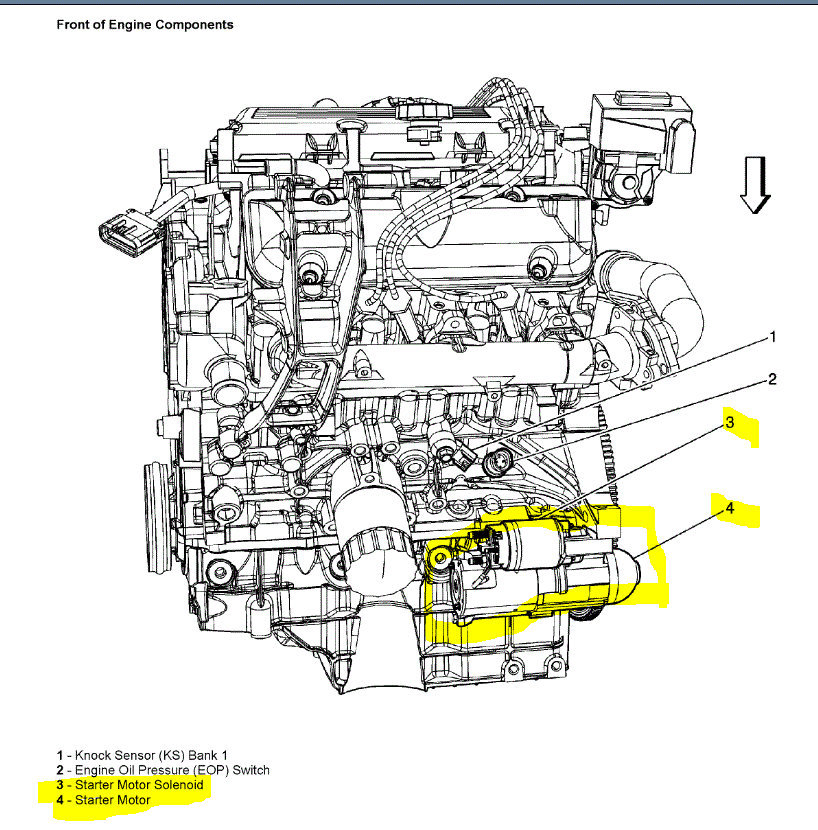 Front of Engine Components

1
2
3
4

1 - Knock Sensor (KS) Bank 1
2 - Engine Oil Pressure (EOP) Switch
3 - Starter Motor Solenoid
4 - Starter Motor