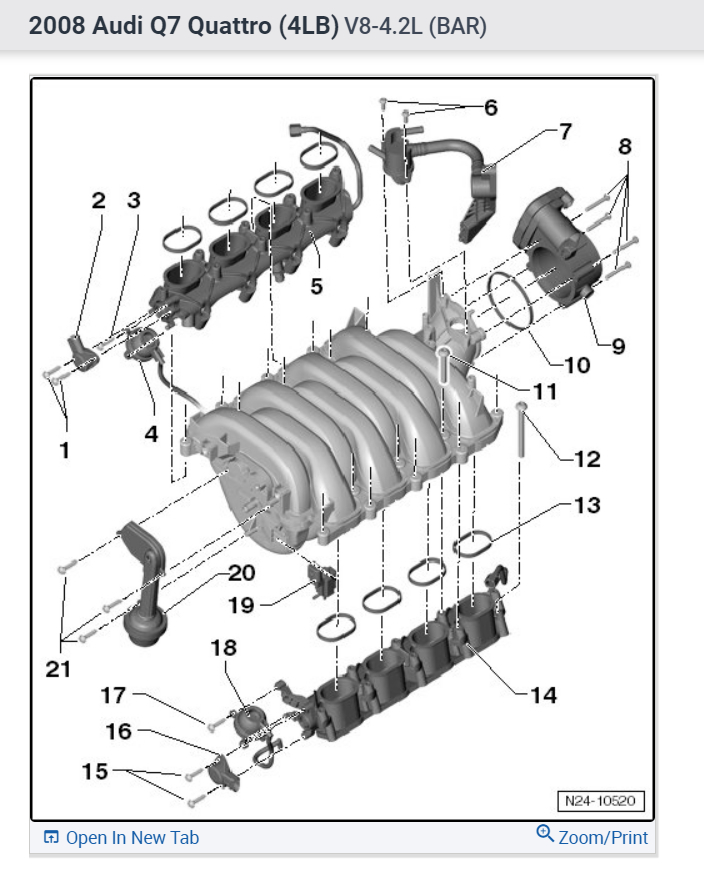 2008 Audi Q7 Quattro (4LB) V8-4.2L (BAR)

6
7
8
2
3
5
9
10
11
1
4
12
13
20
19
21
18
17
14
16
15
N24-10520

Open In New Tab
Zoom/Print