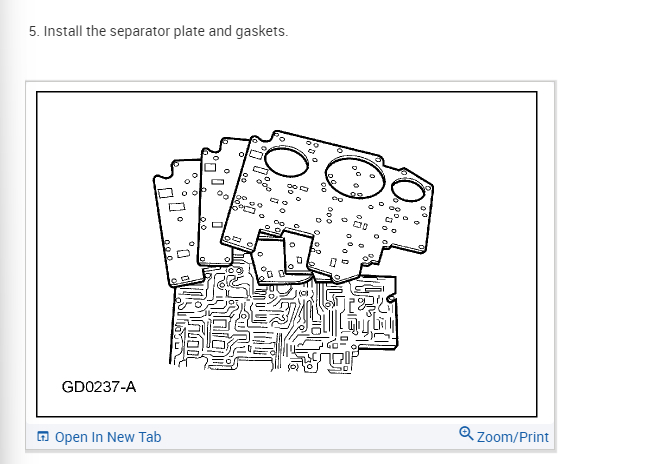 5. Install the separator plate and gaskets.

GD0237-A

Open In New Tab

Zoom/Print