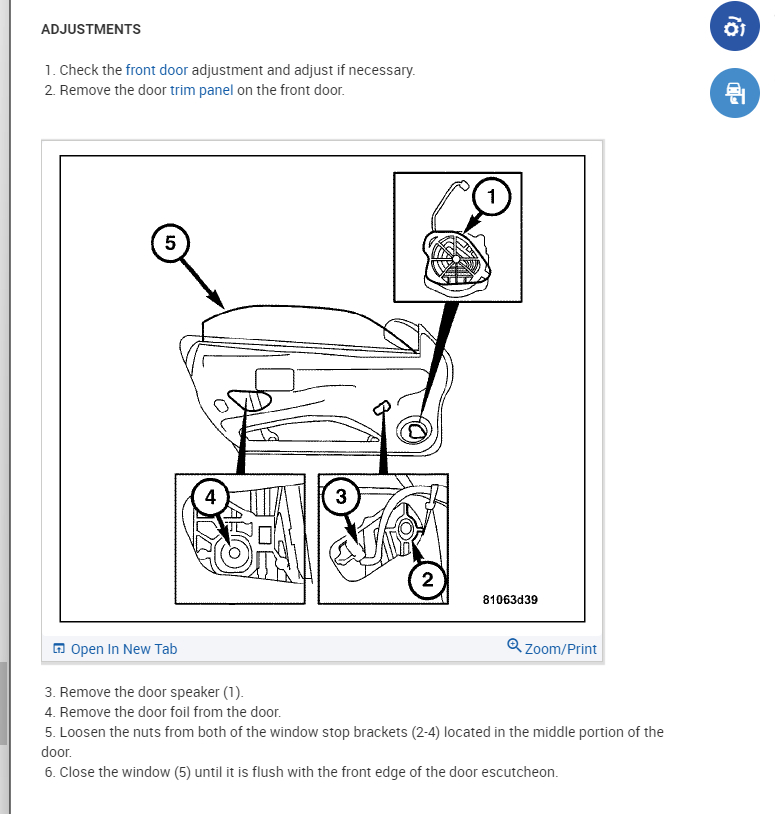 ADJUSTMENTS

1. Check the front door adjustment and adjust if necessary.
2. Remove the door trim panel on the front door.

5

1

4

3

2

81063d39

Open In New Tab

Zoom/Print

3. Remove the door speaker (1).
4. Remove the door foil from the door.
5. Loosen the nuts from both of the window stop brackets (2-4) located in the middle portion of the door.
6. Close the window (5) until it is flush with the front edge of the door escutcheon.