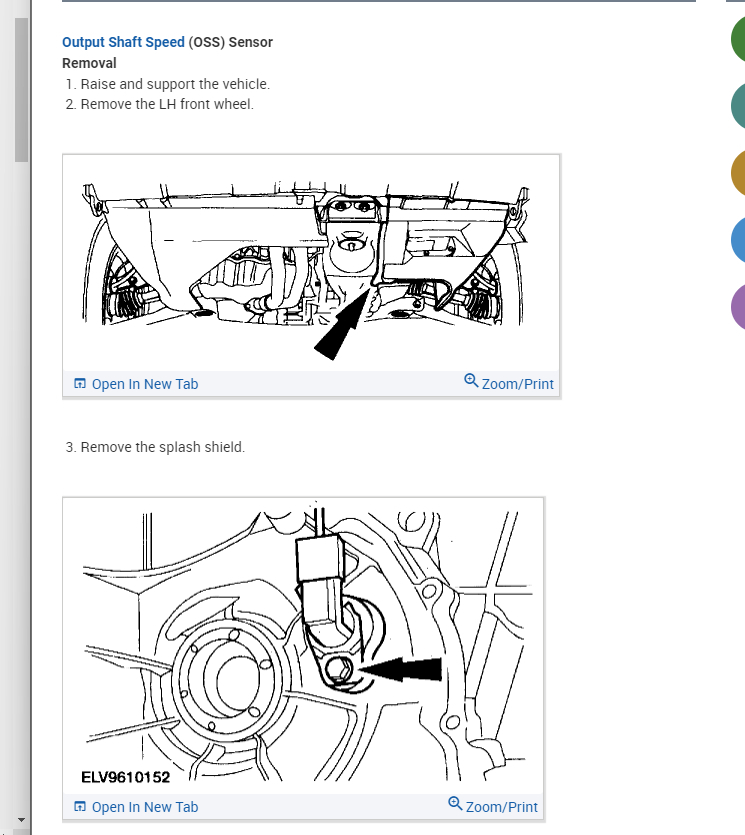 Output Shaft Speed (OSS) Sensor
Removal

1. Raise and support the vehicle.
2. Remove the LH front wheel.

Open In New Tab
Zoom/Print

3. Remove the splash shield.

ELV9610152

Open In New Tab
Zoom/Print