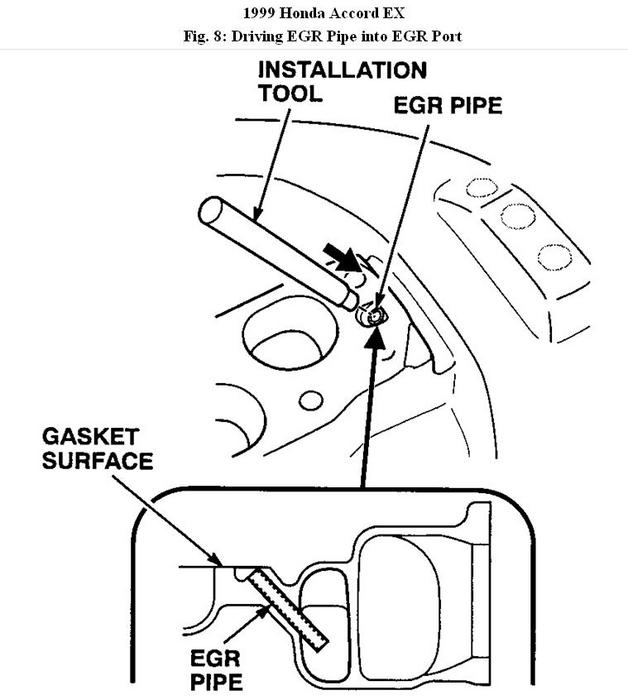 1999 Honda Accord EX
Fig. 8: Driving EGR Pipe into EGR Port

INSTALLATION TOOL

EGR PIPE

GASKET SURFACE

EGR PIPE