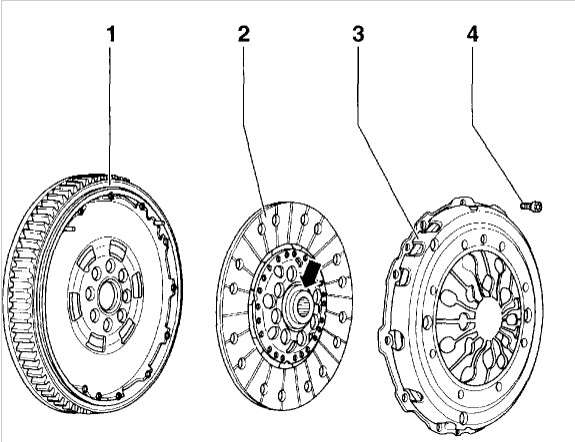 1
2
3
4