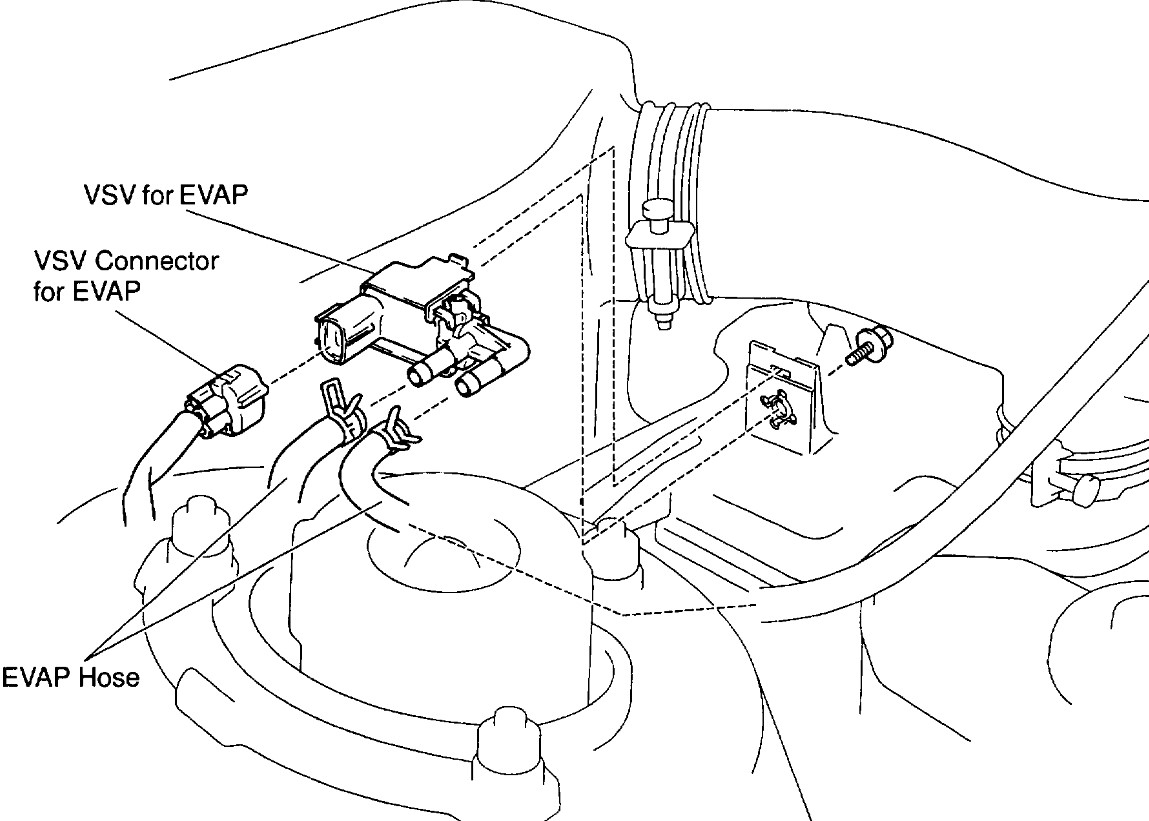 VSV for EVAP

VSV Connector for EVAP

EVAP Hose