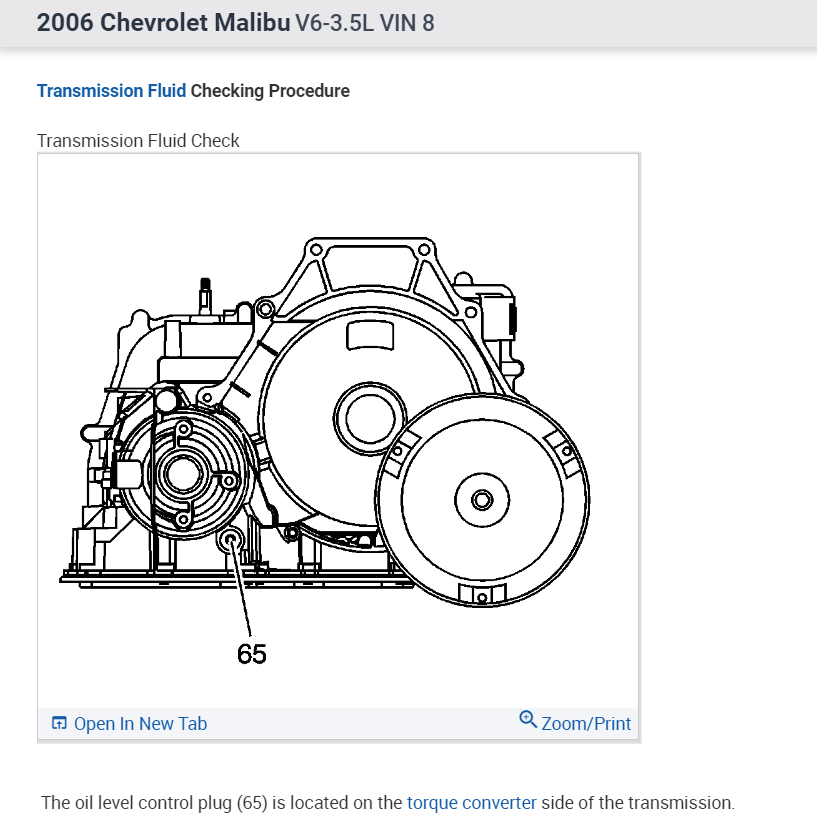 2006 Chevrolet Malibu V6-3.5L VIN 8

Transmission Fluid Checking Procedure

Transmission Fluid Check

65

Open In New Tab

Zoom/Print

The oil level control plug (65) is located on the torque converter side of the transmission.