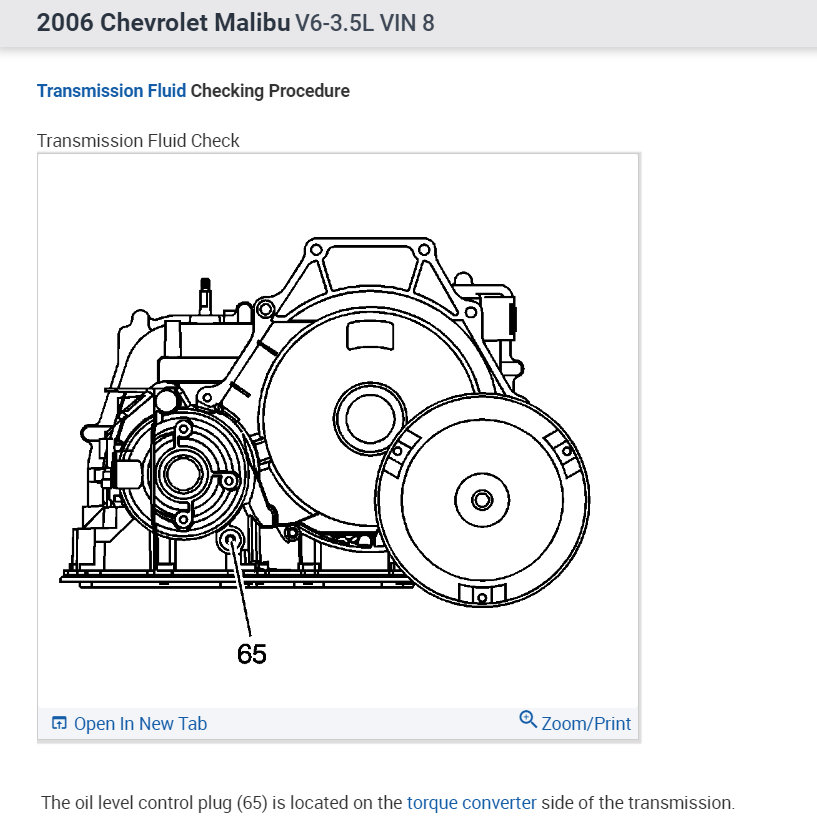 2006 Chevrolet Malibu V6-3.5L VIN 8

Transmission Fluid Checking Procedure

Transmission Fluid Check

65

Open In New Tab

Zoom/Print

The oil level control plug (65) is located on the torque converter side of the transmission.