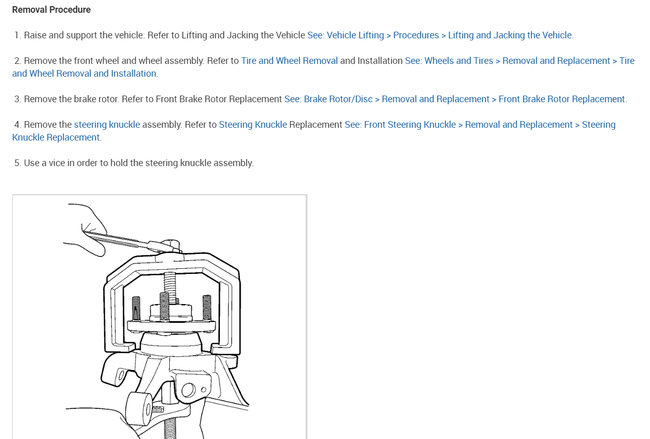 Removal Procedure

1. Raise and support the vehicle. Refer to Lifting and Jacking the Vehicle See: Vehicle Lifting > Procedures > Lifting and Jacking the Vehicle.

2. Remove the front wheel and wheel assembly. Refer to Tire and Wheel Removal and Installation See: Wheels and Tires > Removal and Replacement > Tire and Wheel Removal and Installation.

3. Remove the brake rotor. Refer to Front Brake Rotor Replacement See: Brake Rotor/Disc > Removal and Replacement > Front Brake Rotor Replacement.

4. Remove the steering knuckle assembly. Refer to Steering Knuckle Replacement See: Front Steering Knuckle > Removal and Replacement > Steering Knuckle Replacement.

5. Use a vice in order to hold the steering knuckle assembly.