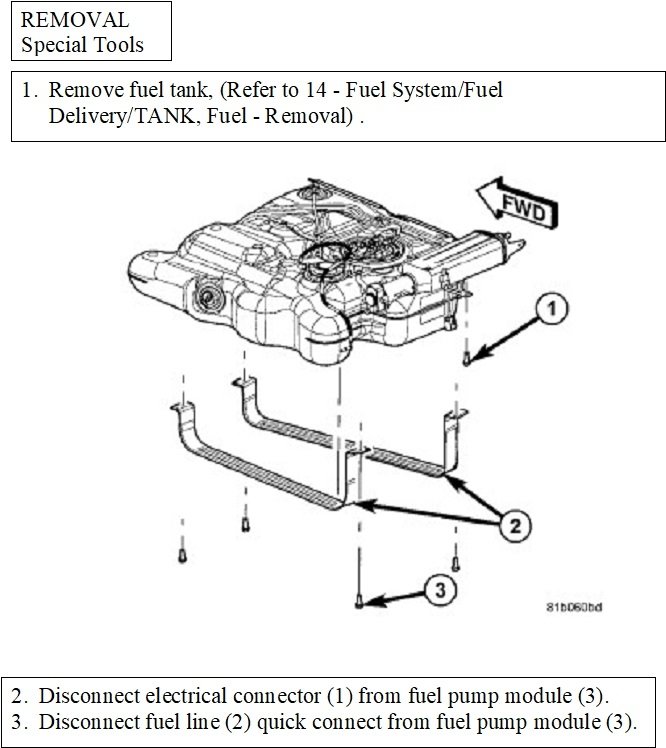 REMOVAL
Special Tools

1. Remove fuel tank, (Refer to 14 - Fuel System/Fuel Delivery/TANK, Fuel - Removal) .

FWD

1

2

3

81b060bd

2. Disconnect electrical connector (1) from fuel pump module (3).
3. Disconnect fuel line (2) quick connect from fuel pump module (3).