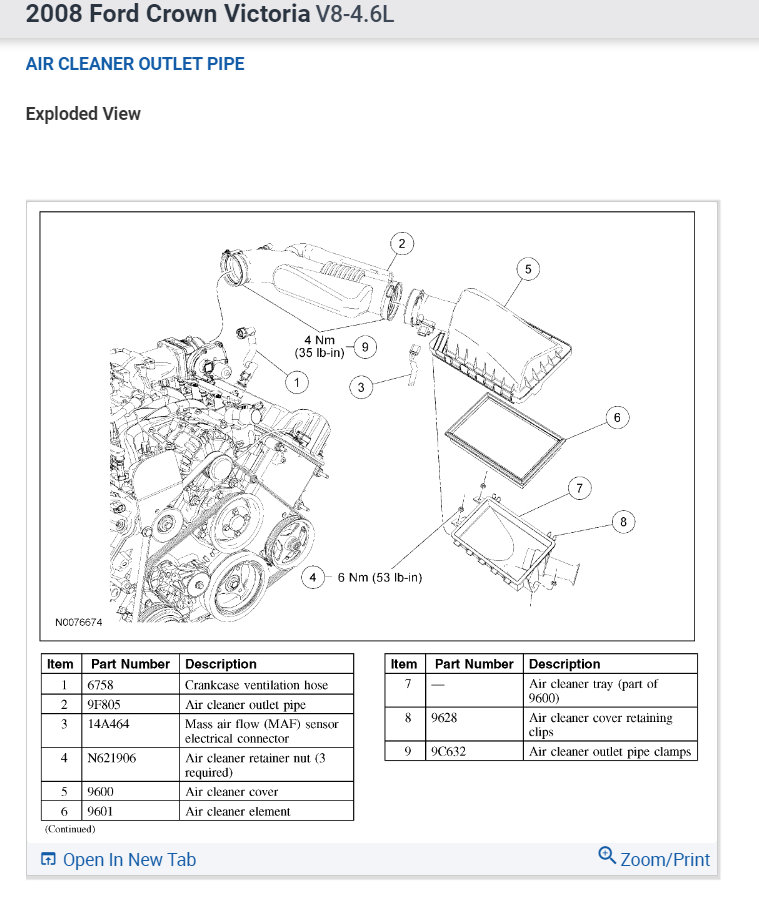 2008 Ford Crown Victoria V8-4.6L

AIR CLEANER OUTLET PIPE

Exploded View

2
5
4 Nm
(35 lb-in)
9
1
3
6
7
8
4
6 Nm (53 lb-in)
N0076674

| Item | Part Number | Description |
|---|---|---|
| 1 | 6758 | Crankcase ventilation hose |
| 2 | 9F805 | Air cleaner outlet pipe |
| 3 | 14A464 | Mass air flow (MAF) sensor electrical connector |
| 4 | N621906 | Air cleaner retainer nut (3 required) |
| 5 | 9600 | Air cleaner cover |
| 6 | 9601 | Air cleaner element |

(Continued)

| Item | Part Number | Description |
|---|---|---|
| 7 | — | Air cleaner tray (part of 9600) |
| 8 | 9628 | Air cleaner cover retaining clips |
| 9 | 9C632 | Air cleaner outlet pipe clamps |

Open In New Tab

Zoom/Print