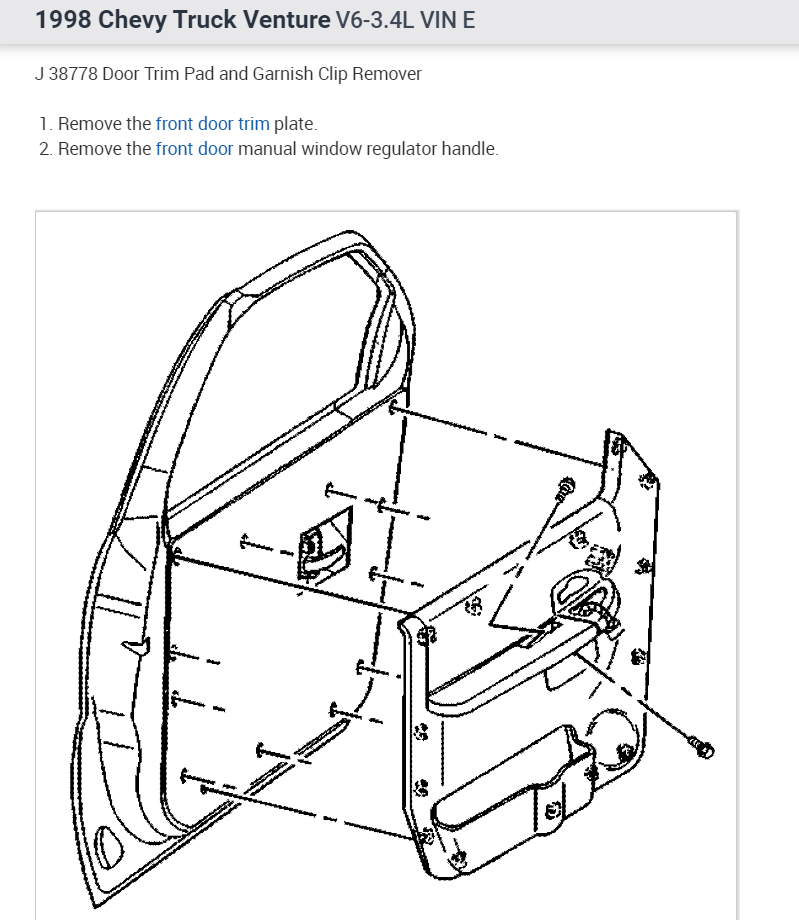 1998 Chevy Truck Venture V6-3.4L VIN E

J 38778 Door Trim Pad and Garnish Clip Remover

1. Remove the front door trim plate.
2. Remove the front door manual window regulator handle.