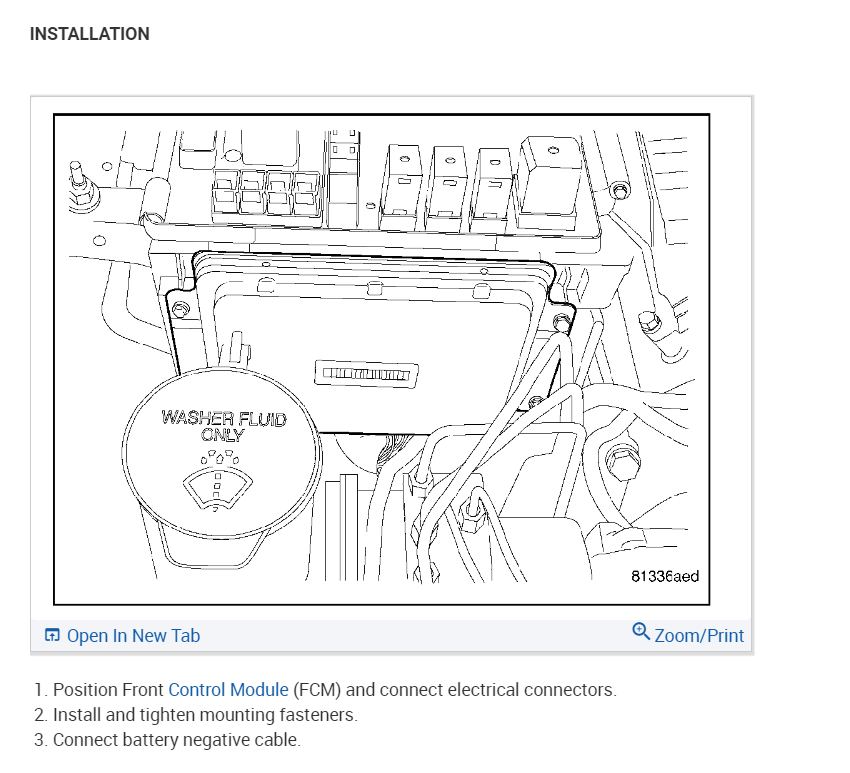 INSTALLATION

WASHER FLUID ONLY

81336aed

Open In New Tab

Zoom/Print

1. Position Front Control Module (FCM) and connect electrical connectors.
2. Install and tighten mounting fasteners.
3. Connect battery negative cable.