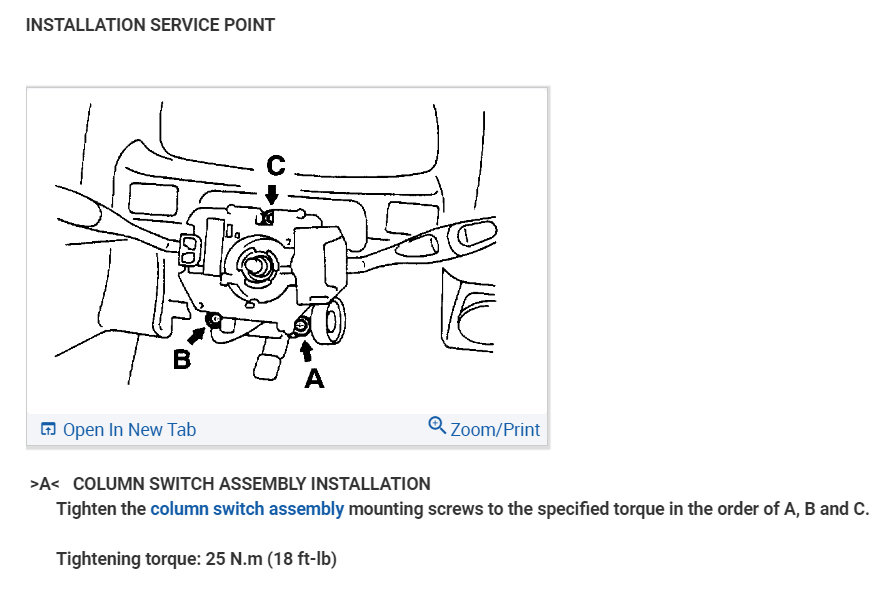 INSTALLATION SERVICE POINT

C

B

A

Open In New Tab

Zoom/Print

>A< COLUMN SWITCH ASSEMBLY INSTALLATION

Tighten the column switch assembly mounting screws to the specified torque in the order of A, B and C.

Tightening torque: 25 N.m (18 ft-lb)