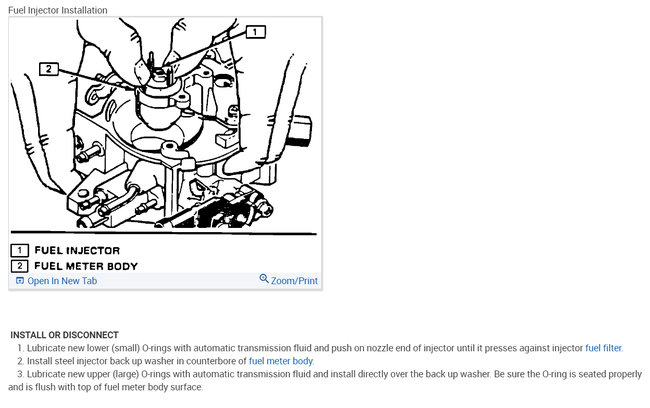 Fuel Injector Installation

1

2

1 FUEL INJECTOR
2 FUEL METER BODY

Open In New Tab

Zoom/Print

INSTALL OR DISCONNECT
1. Lubricate new lower (small) O-rings with automatic transmission fluid and push on nozzle end of injector until it presses against injector fuel filter.
2. Install steel injector back up washer in counterbore of fuel meter body.
3. Lubricate new upper (large) O-rings with automatic transmission fluid and install directly over the back up washer. Be sure the O-ring is seated properly and is flush with top of fuel meter body surface.