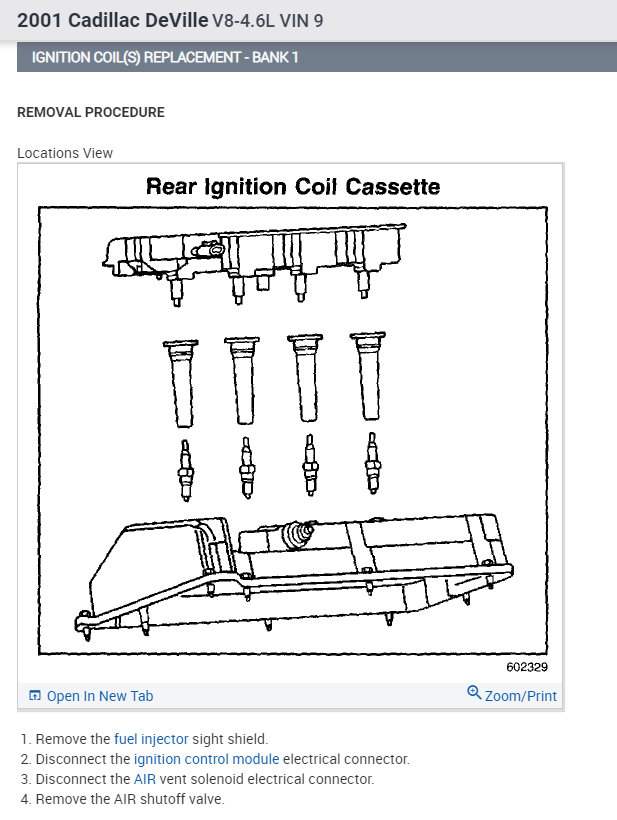 2001 Cadillac DeVille V8-4.6L VIN 9

IGNITION COIL(S) REPLACEMENT - BANK 1

REMOVAL PROCEDURE

Locations View

Rear Ignition Coil Cassette

602329

Open In New Tab

Zoom/Print

1. Remove the fuel injector sight shield.
2. Disconnect the ignition control module electrical connector.
3. Disconnect the AIR vent solenoid electrical connector.
4. Remove the AIR shutoff valve.