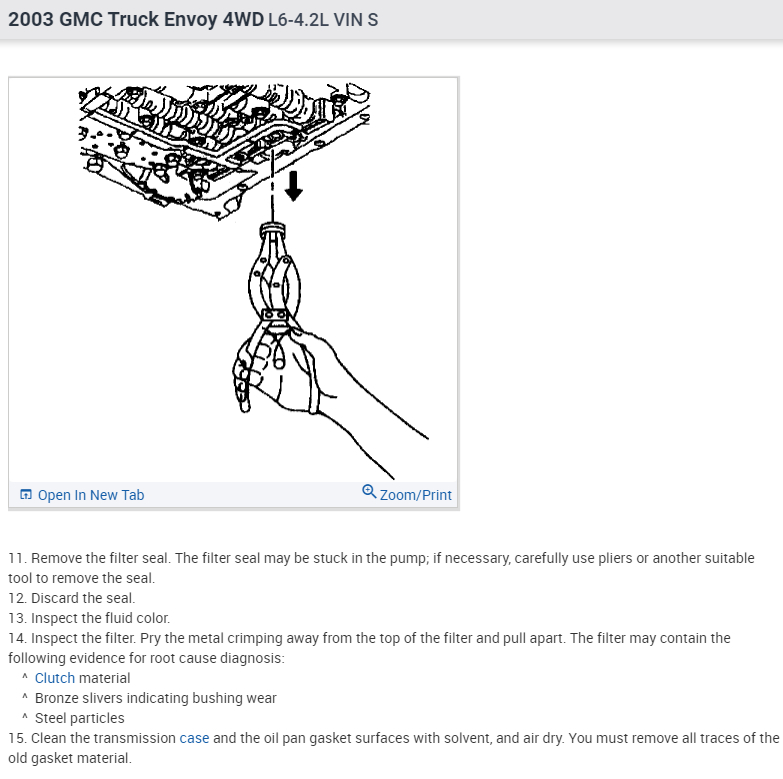 2003 GMC Truck Envoy 4WD L6-4.2L VIN S

Open In New Tab

Zoom/Print

11. Remove the filter seal. The filter seal may be stuck in the pump; if necessary, carefully use pliers or another suitable tool to remove the seal.
12. Discard the seal.
13. Inspect the fluid color.
14. Inspect the filter. Pry the metal crimping away from the top of the filter and pull apart. The filter may contain the following evidence for root cause diagnosis:
^ Clutch material
^ Bronze slivers indicating bushing wear
^ Steel particles
15. Clean the transmission case and the oil pan gasket surfaces with solvent, and air dry. You must remove all traces of the old gasket material.