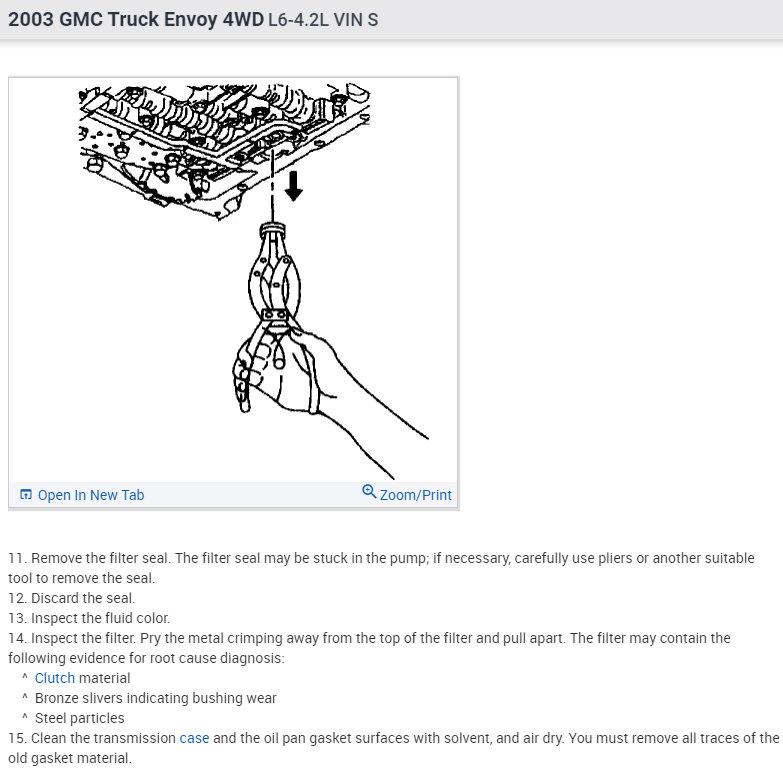 2003 GMC Truck Envoy 4WD L6-4.2L VIN S

Open In New Tab

Zoom/Print

11. Remove the filter seal. The filter seal may be stuck in the pump; if necessary, carefully use pliers or another suitable tool to remove the seal.
12. Discard the seal.
13. Inspect the fluid color.
14. Inspect the filter. Pry the metal crimping away from the top of the filter and pull apart. The filter may contain the following evidence for root cause diagnosis:
^ Clutch material
^ Bronze slivers indicating bushing wear
^ Steel particles
15. Clean the transmission case and the oil pan gasket surfaces with solvent, and air dry. You must remove all traces of the old gasket material.