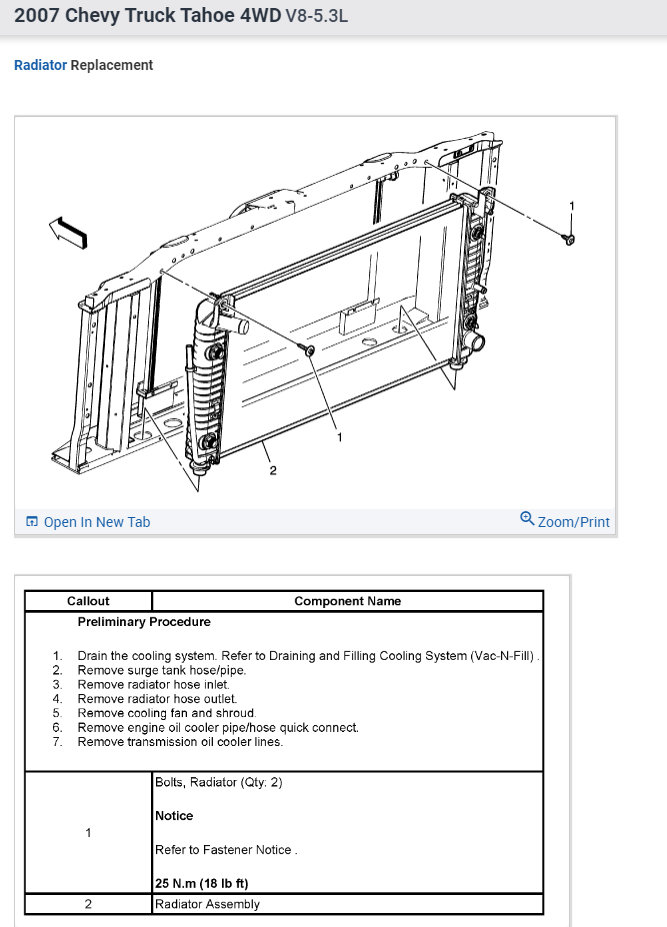 2007 Chevy Truck Tahoe 4WD V8-5.3L

Radiator Replacement

1

1

2

Open In New Tab

Zoom/Print

| Callout | Component Name |
|---|---|
| Preliminary Procedure<br><br>1. Drain the cooling system. Refer to Draining and Filling Cooling System (Vac-N-Fill) .<br>2. Remove surge tank hose/pipe.<br>3. Remove radiator hose inlet.<br>4. Remove radiator hose outlet.<br>5. Remove cooling fan and shroud.<br>6. Remove engine oil cooler pipe/hose quick connect.<br>7. Remove transmission oil cooler lines. | |
| 1 | Bolts, Radiator (Qty: 2)<br><br>Notice<br><br>Refer to Fastener Notice .<br><br>25 N.m (18 lb ft) |
| 2 | Radiator Assembly |