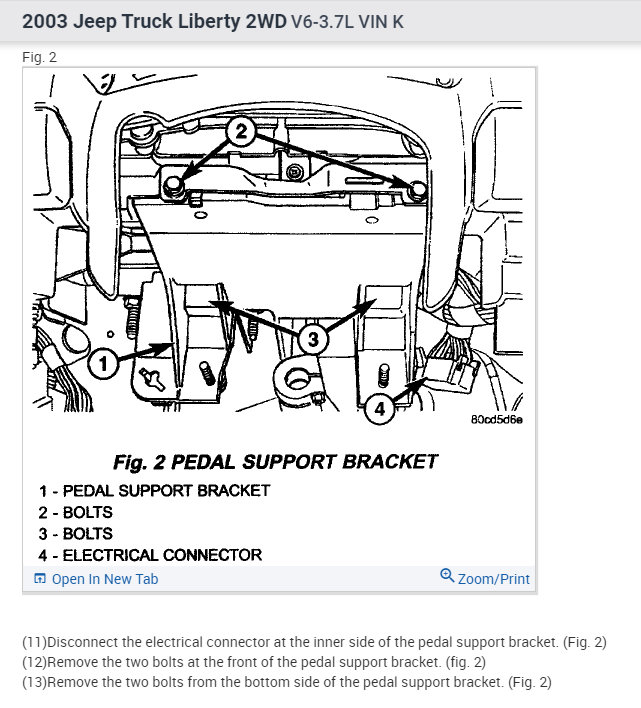 2003 Jeep Truck Liberty 2WD V6-3.7L VIN K

Fig. 2

2

3

1

4

80cd5d6e

Fig. 2 PEDAL SUPPORT BRACKET

1 - PEDAL SUPPORT BRACKET
2 - BOLTS
3 - BOLTS
4 - ELECTRICAL CONNECTOR

Open In New Tab

Zoom/Print

(11)Disconnect the electrical connector at the inner side of the pedal support bracket. (Fig. 2)
(12)Remove the two bolts at the front of the pedal support bracket. (fig. 2)
(13)Remove the two bolts from the bottom side of the pedal support bracket. (Fig. 2)