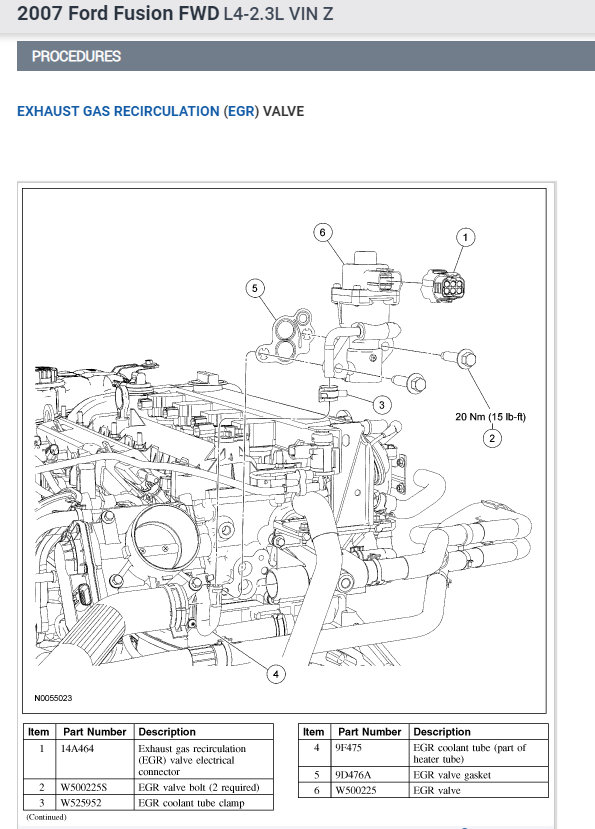 2007 Ford Fusion FWD L4-2.3L VIN Z

PROCEDURES

EXHAUST GAS RECIRCULATION (EGR) VALVE

6
1
5
3
20 Nm (15 lb-ft)
2
4

N0055023

| Item | Part Number | Description |
|---|---|---|
| 1 | 14A464 | Exhaust gas recirculation (EGR) valve electrical connector |
| 2 | W500225S | EGR valve bolt (2 required) |
| 3 | W525952 | EGR coolant tube clamp |

(Continued)

| Item | Part Number | Description |
|---|---|---|
| 4 | 9F475 | EGR coolant tube (part of heater tube) |
| 5 | 9D476A | EGR valve gasket |
| 6 | W500225 | EGR valve |