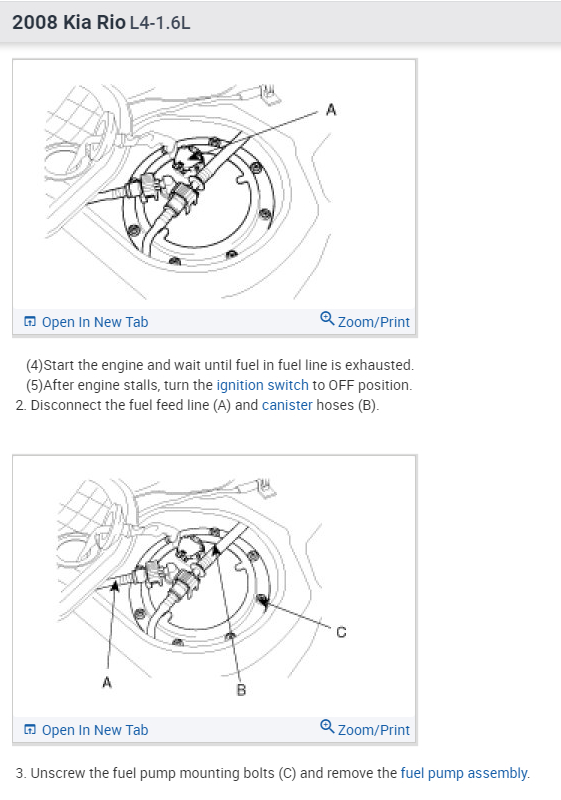 2008 Kia Rio L4-1.6L

A

Open In New Tab

Zoom/Print

(4)Start the engine and wait until fuel in fuel line is exhausted.

(5)After engine stalls, turn the ignition switch to OFF position.

2. Disconnect the fuel feed line (A) and canister hoses (B).

C

A

B

Open In New Tab

Zoom/Print

3. Unscrew the fuel pump mounting bolts (C) and remove the fuel pump assembly.