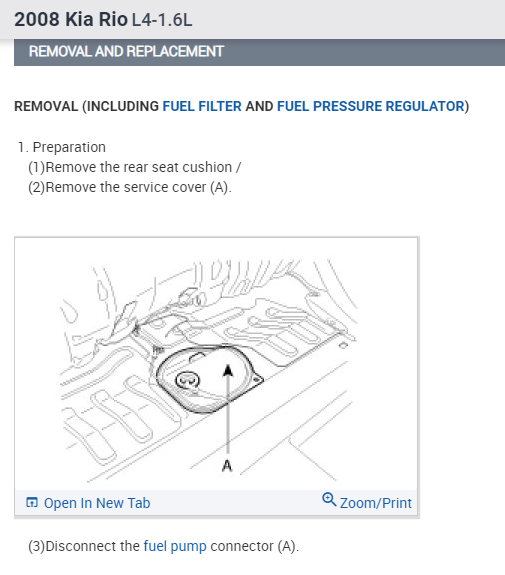 2008 Kia Rio L4-1.6L

REMOVAL AND REPLACEMENT

REMOVAL (INCLUDING FUEL FILTER AND FUEL PRESSURE REGULATOR)

1. Preparation
(1)Remove the rear seat cushion /
(2)Remove the service cover (A).

A

Open In New Tab
Zoom/Print

(3)Disconnect the fuel pump connector (A).