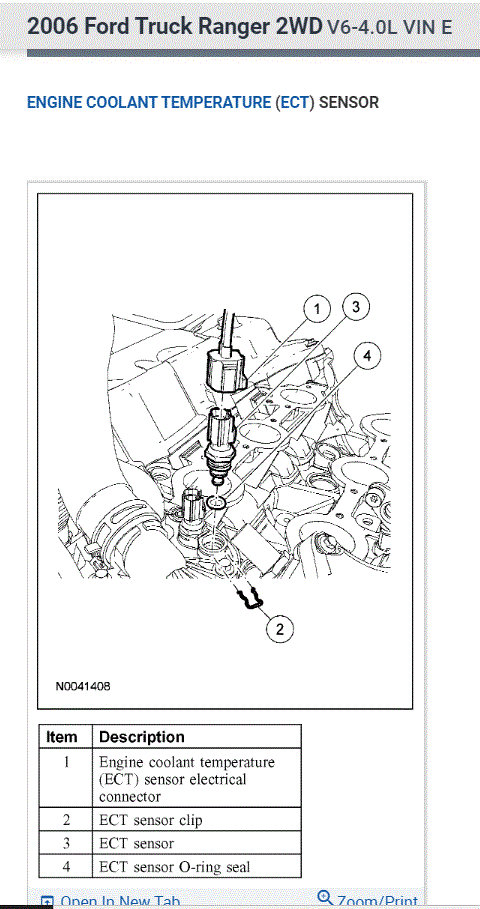 2006 Ford Truck Ranger 2WD V6-4.0L VIN E

ENGINE COOLANT TEMPERATURE (ECT) SENSOR

1
3
4
2

N0041408

| Item | Description |
|---|---|
| 1 | Engine coolant temperature (ECT) sensor electrical connector |
| 2 | ECT sensor clip |
| 3 | ECT sensor |
| 4 | ECT sensor O-ring seal |

Open In New Tab
Zoom/Print