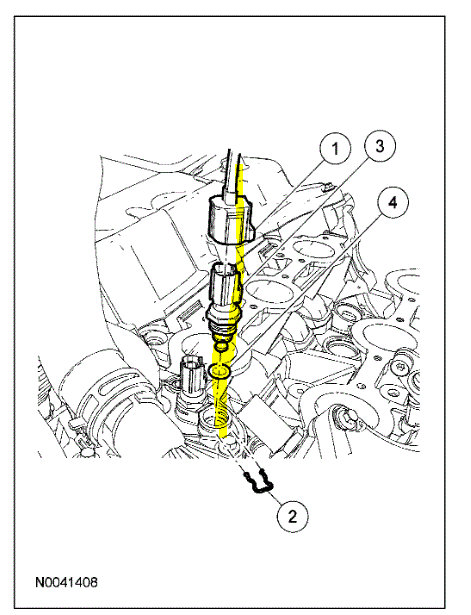 1
3
4
2
N0041408