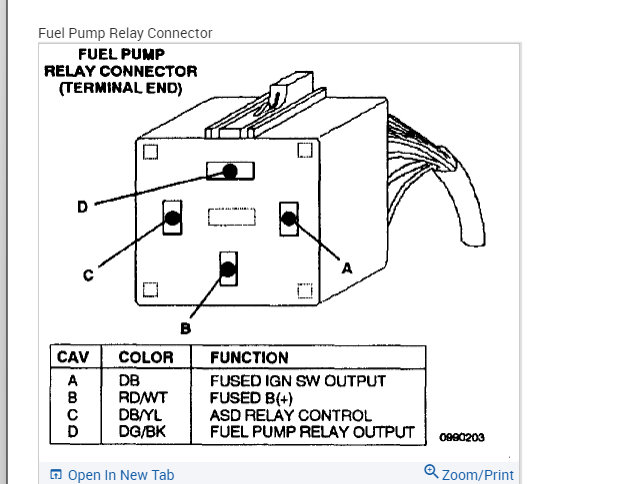 Fuel Pump Relay Connector

FUEL PUMP
RELAY CONNECTOR
(TERMINAL END)

D
C
A
B

| CAV | COLOR | FUNCTION |
|---|---|---|
| A | DB | FUSED IGN SW OUTPUT |
| B | RD/WT | FUSED B(+) |
| C | DB/YL | ASD RELAY CONTROL |
| D | DG/BK | FUEL PUMP RELAY OUTPUT |

0990203

Open In New Tab
Zoom/Print