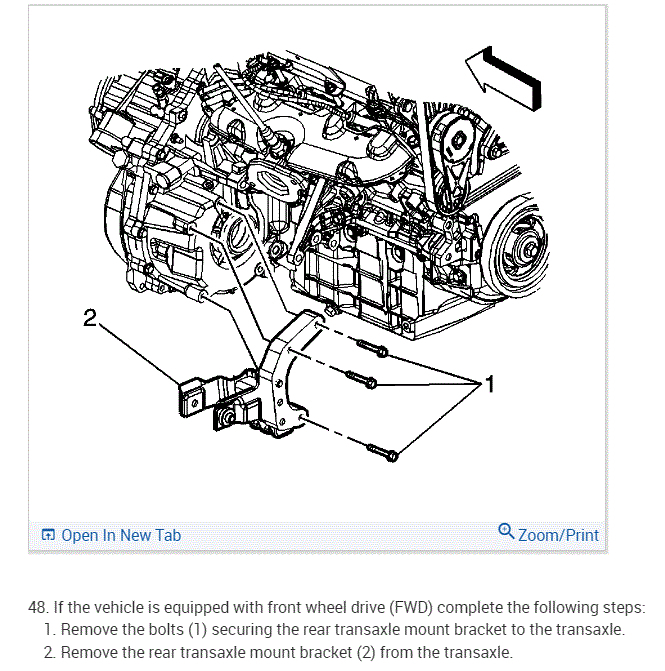 2

1

Open In New Tab

Zoom/Print

48. If the vehicle is equipped with front wheel drive (FWD) complete the following steps:
1. Remove the bolts (1) securing the rear transaxle mount bracket to the transaxle.
2. Remove the rear transaxle mount bracket (2) from the transaxle.