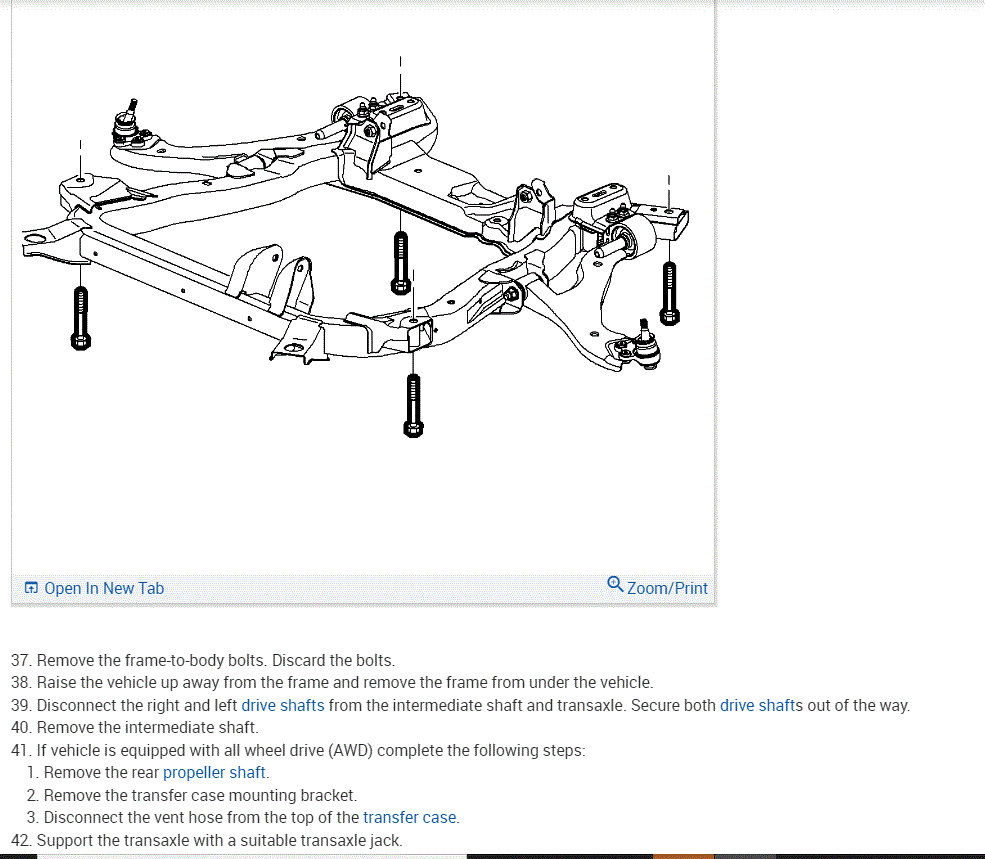 Open In New Tab

Zoom/Print

37. Remove the frame-to-body bolts. Discard the bolts.
38. Raise the vehicle up away from the frame and remove the frame from under the vehicle.
39. Disconnect the right and left drive shafts from the intermediate shaft and transaxle. Secure both drive shafts out of the way.
40. Remove the intermediate shaft.
41. If vehicle is equipped with all wheel drive (AWD) complete the following steps:
1. Remove the rear propeller shaft.
2. Remove the transfer case mounting bracket.
3. Disconnect the vent hose from the top of the transfer case.
42. Support the transaxle with a suitable transaxle jack.