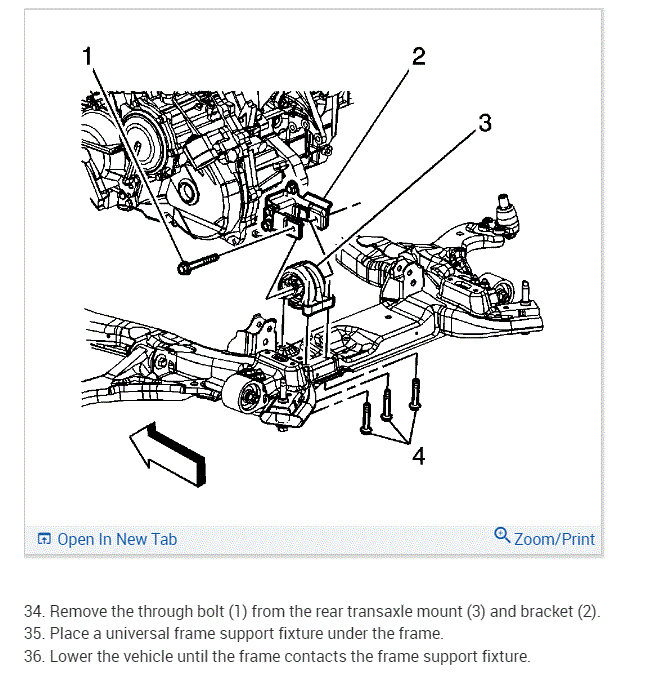 1
2
3
4

Open In New Tab
Zoom/Print

34. Remove the through bolt (1) from the rear transaxle mount (3) and bracket (2).
35. Place a universal frame support fixture under the frame.
36. Lower the vehicle until the frame contacts the frame support fixture.