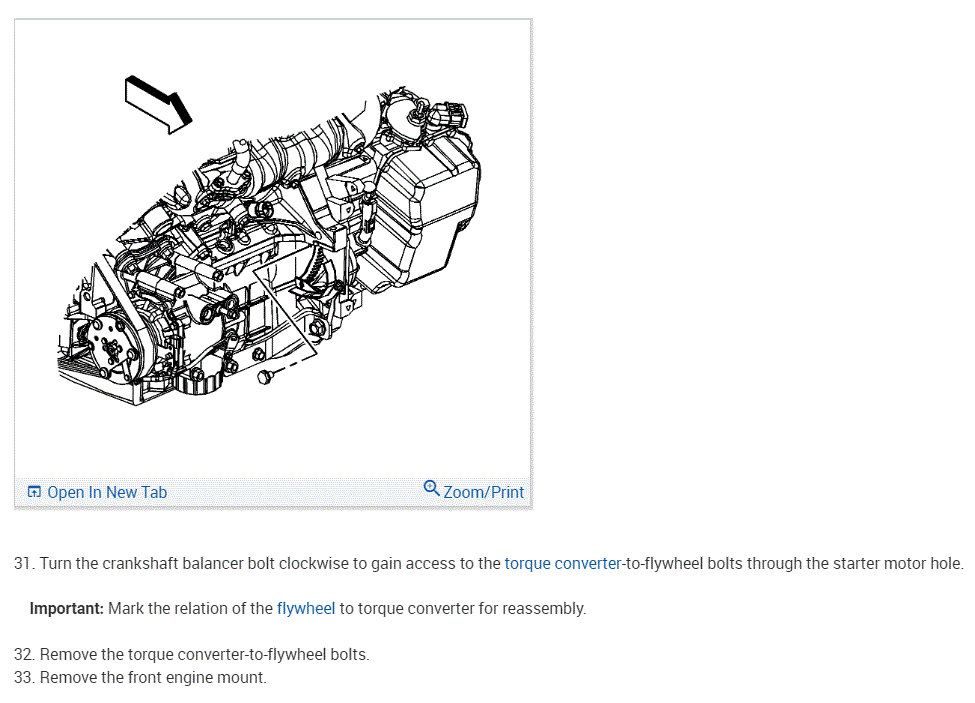 Open In New Tab

Zoom/Print

31. Turn the crankshaft balancer bolt clockwise to gain access to the torque converter-to-flywheel bolts through the starter motor hole.

Important: Mark the relation of the flywheel to torque converter for reassembly.

32. Remove the torque converter-to-flywheel bolts.
33. Remove the front engine mount.