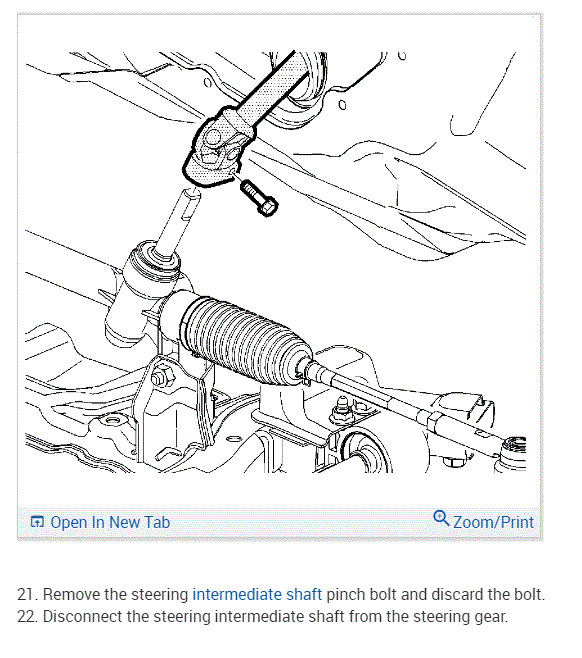 Open In New Tab

Zoom/Print

21. Remove the steering intermediate shaft pinch bolt and discard the bolt.
22. Disconnect the steering intermediate shaft from the steering gear.