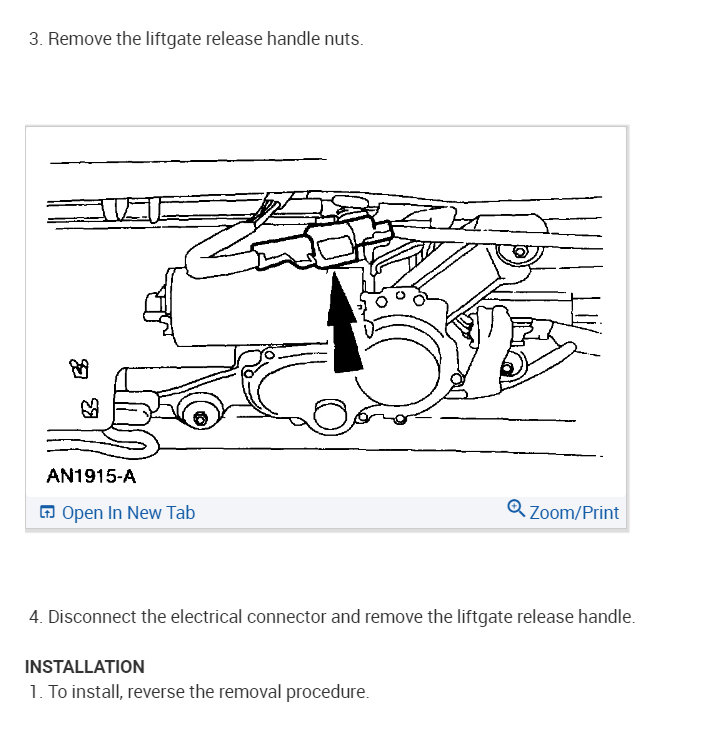 3. Remove the liftgate release handle nuts.

AN1915-A

Open In New Tab

Zoom/Print

4. Disconnect the electrical connector and remove the liftgate release handle.

INSTALLATION

1. To install, reverse the removal procedure.