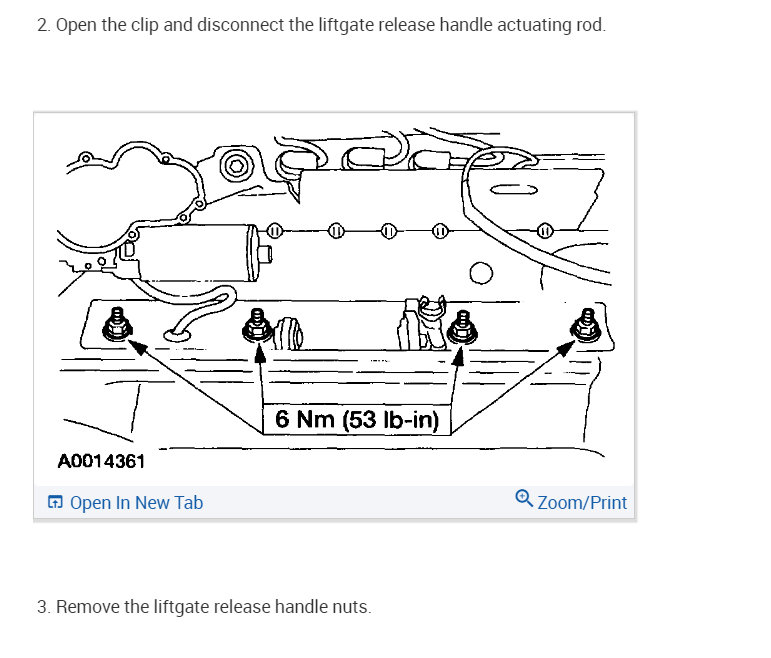 2. Open the clip and disconnect the liftgate release handle actuating rod.

6 Nm (53 lb-in)

A0014361

Open In New Tab

Zoom/Print

3. Remove the liftgate release handle nuts.