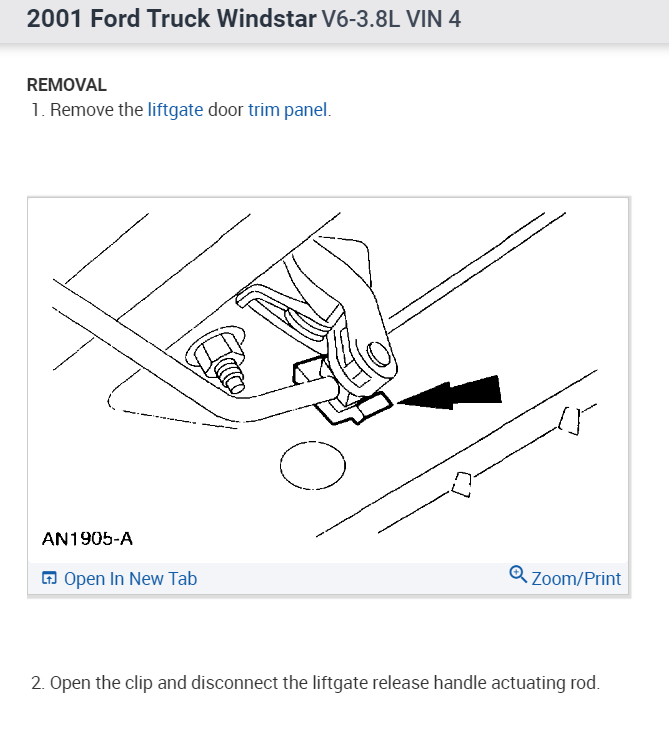 2001 Ford Truck Windstar V6-3.8L VIN 4

REMOVAL
1. Remove the liftgate door trim panel.

AN1905-A

Open In New Tab
Zoom/Print

2. Open the clip and disconnect the liftgate release handle actuating rod.