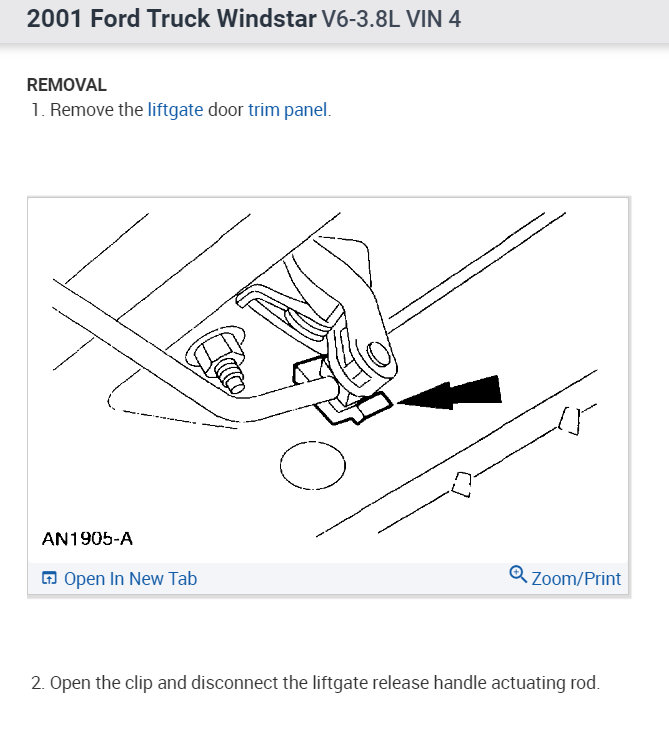 2001 Ford Truck Windstar V6-3.8L VIN 4

REMOVAL

1. Remove the liftgate door trim panel.

AN1905-A

Open In New Tab

Zoom/Print

2. Open the clip and disconnect the liftgate release handle actuating rod.