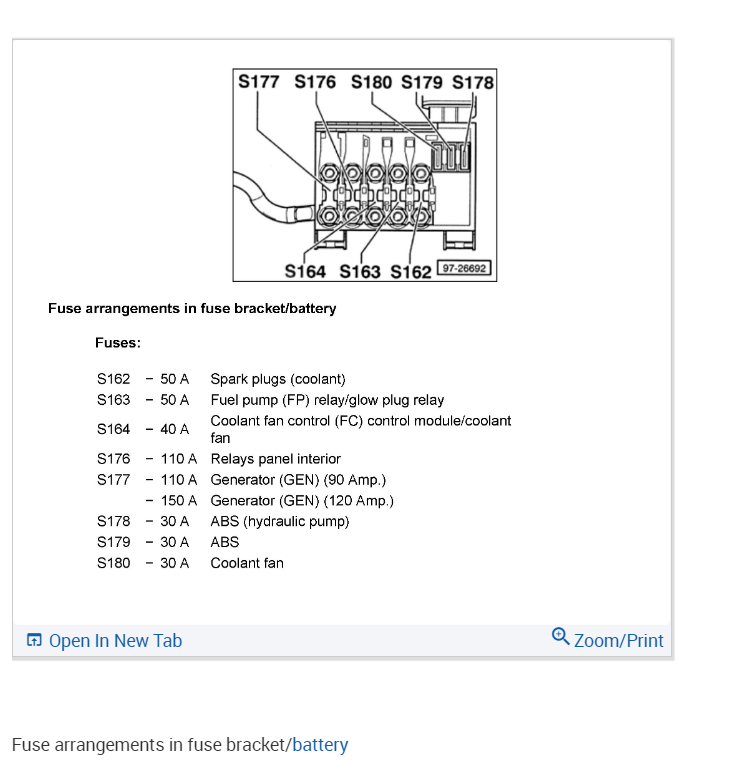 S177 S176 S180 S179 S178

S164 S163 S162 97-26692

Fuse arrangements in fuse bracket/battery

Fuses:

| | | |
|---|---|---|
| S162 | − 50 A | Spark plugs (coolant) |
| S163 | − 50 A | Fuel pump (FP) relay/glow plug relay |
| S164 | − 40 A | Coolant fan control (FC) control module/coolant fan |
| S176 | − 110 A | Relays panel interior |
| S177 | − 110 A | Generator (GEN) (90 Amp.) |
| | − 150 A | Generator (GEN) (120 Amp.) |
| S178 | − 30 A | ABS (hydraulic pump) |
| S179 | − 30 A | ABS |
| S180 | − 30 A | Coolant fan |

Open In New Tab

Zoom/Print

Fuse arrangements in fuse bracket/battery