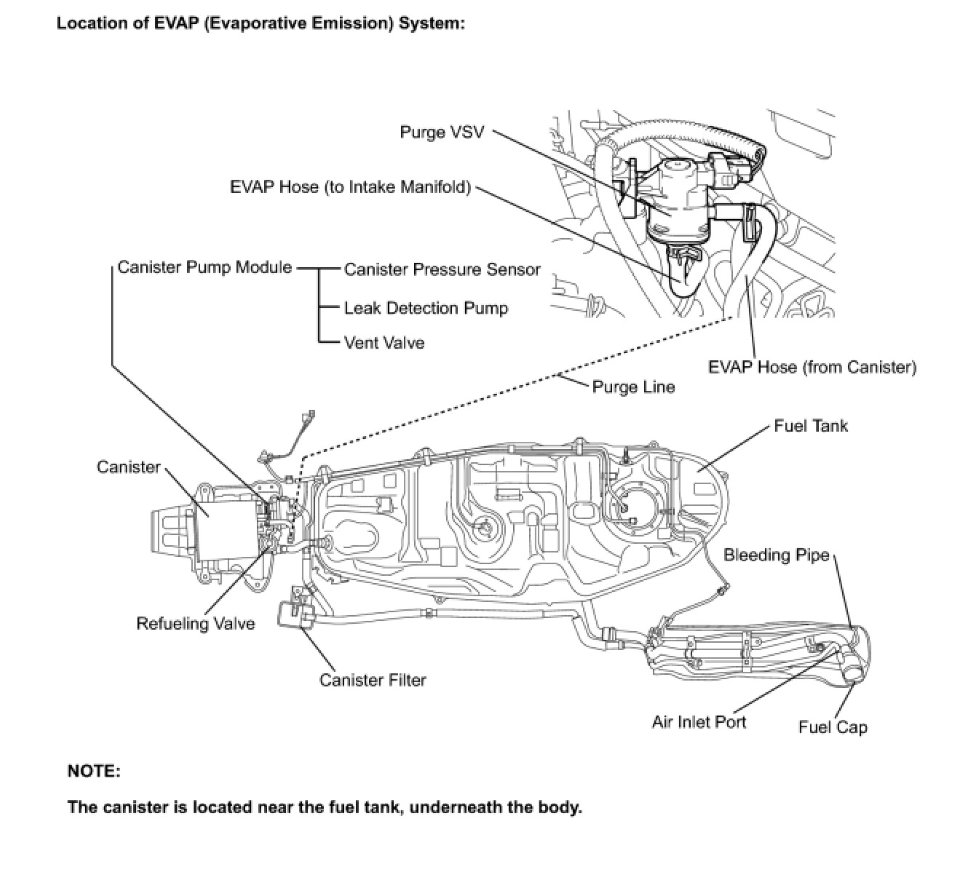 Location of EVAP (Evaporative Emission) System:

Purge VSV

EVAP Hose (to Intake Manifold)

Canister Pump Module

Canister Pressure Sensor

Leak Detection Pump

Vent Valve

EVAP Hose (from Canister)

Purge Line

Fuel Tank

Canister

Bleeding Pipe

Refueling Valve

Canister Filter

Air Inlet Port

Fuel Cap

NOTE:

The canister is located near the fuel tank, underneath the body.